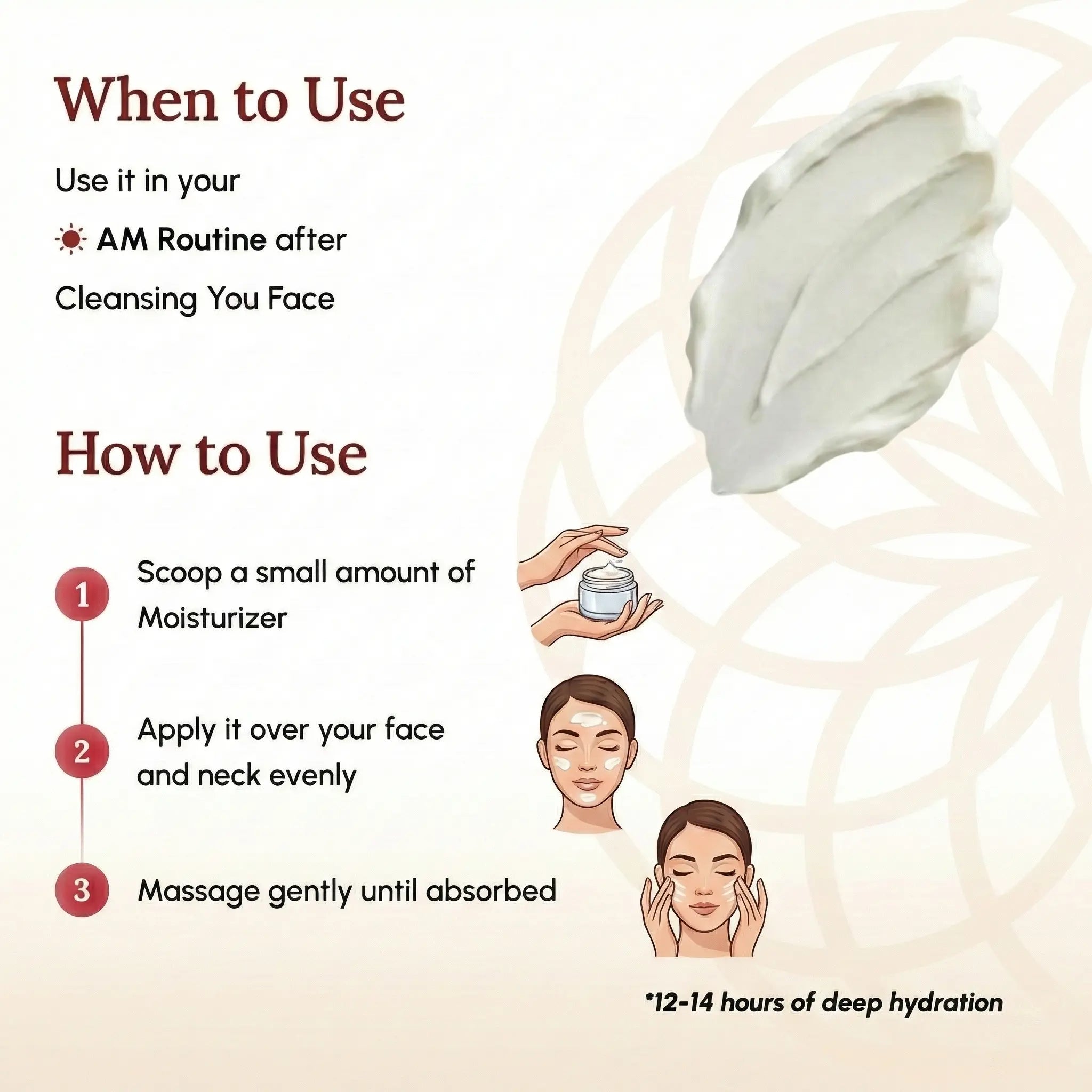 When to Use

Use it in your
AM Routine after
Cleansing You Face

How to Use

1 Scoop a small amount of Moisturizer

2 Apply it over your face and neck evenly

3 Massage gently until absorbed

*12-14 hours of deep hydration