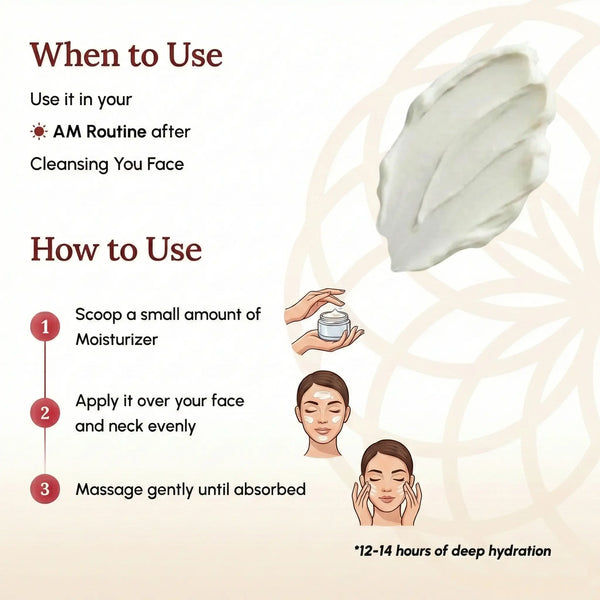 When to Use

Use it in your

AM Routine after

Cleansing You Face

How to Use

1 Scoop a small amount of Moisturizer

2 Apply it over your face and neck evenly

3 Massage gently until absorbed

*12-14 hours of deep hydration